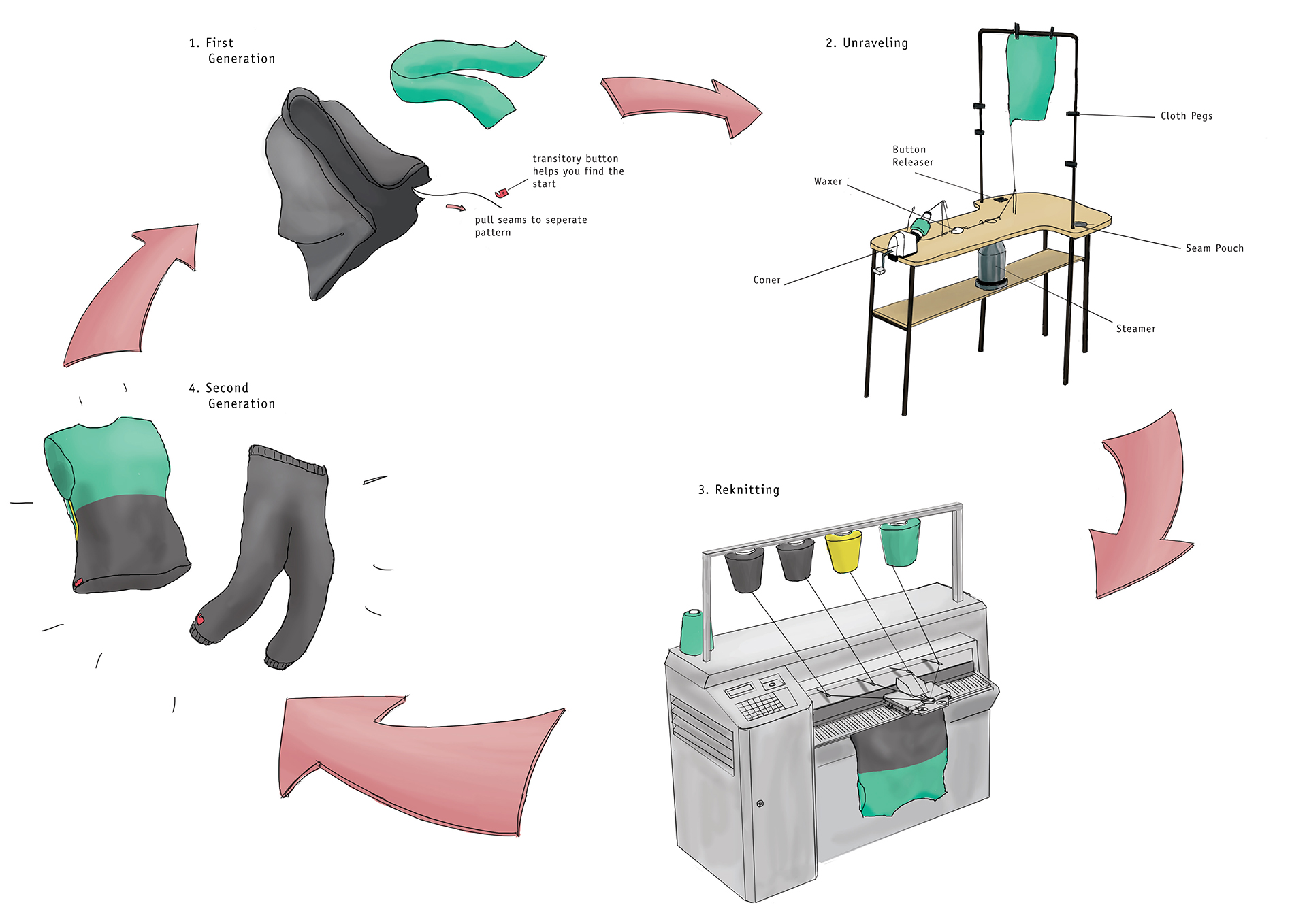 1. First Generation

transitory button helps you find the start

pull seams to seperate pattern

2. Unraveling

Cloth Pegs

Button Releaser

Waxer

Seam Pouch

Coner

Steamer

3. Reknitting

4. Second Generation